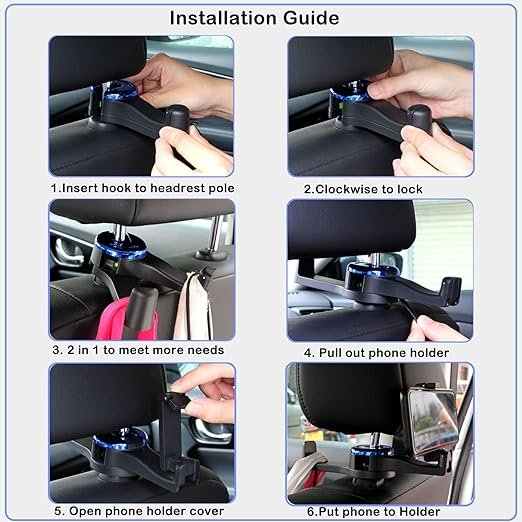 Installation Guide

1.Insert hook to headrest pole

2.Clockwise to lock

3. 2 in 1 to meet more needs

4. Pull out phone holder

5. Open phone holder cover

6.Put phone to Holder